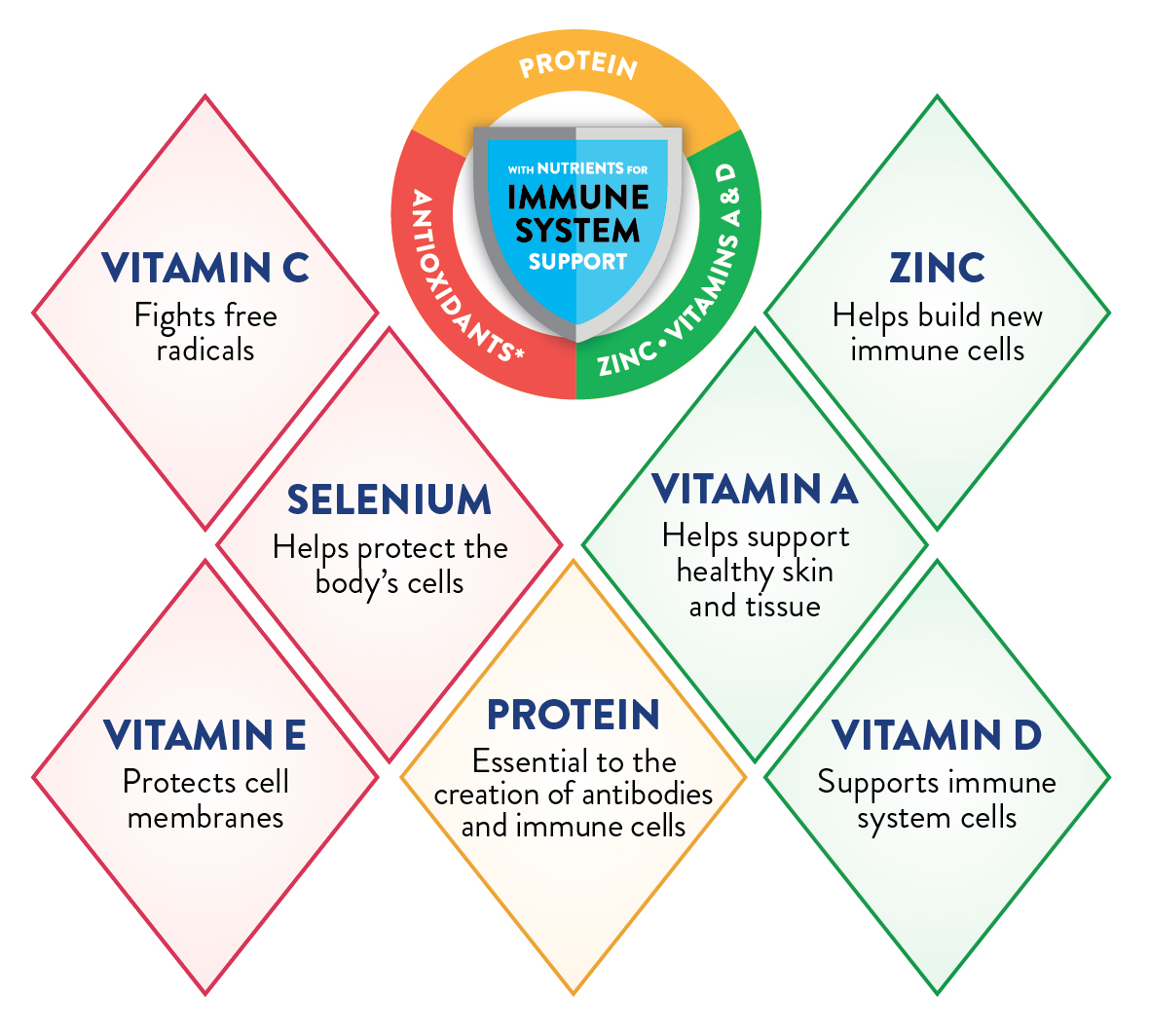 PROTEIN

ANTIOXIDANTS*

ZINC • VITAMINS A & D

WITH NUTRIENTS FOR
IMMUNE SYSTEM
SUPPORT

VITAMIN C
Fights free radicals

ZINC
Helps build new immune cells

SELENIUM
Helps protect the body's cells

VITAMIN A
Helps support healthy skin and tissue

VITAMIN E
Protects cell membranes

PROTEIN
Essential to the creation of antibodies and immune cells

VITAMIN D
Supports immune system cells